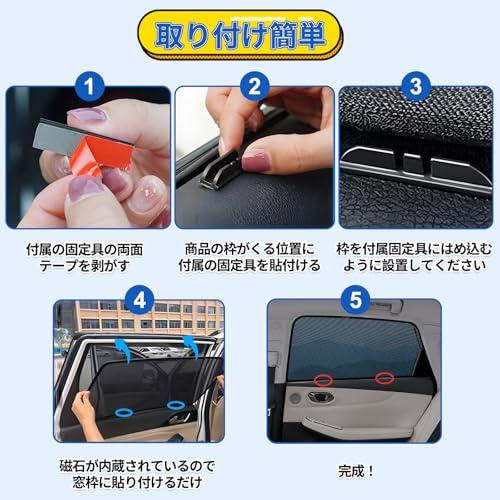 取り付け簡単

1

付属の固定具の両面テープを剥がす

2

商品の枠がくる位置に付属の固定具を貼付ける

3

枠を付属固定具にはめ込むように設置してください

4

磁石が内蔵されているので窓枠に貼り付けるだけ

5

完成！