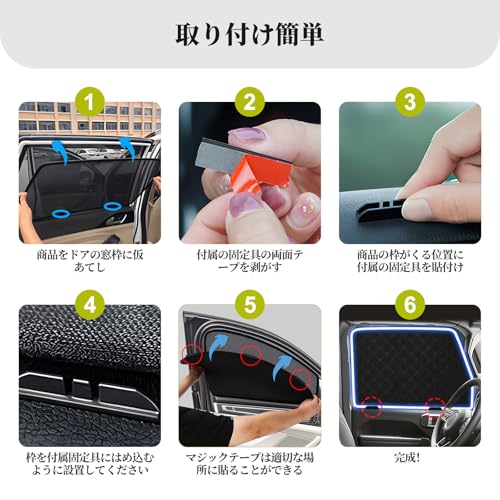 取り付け簡単

1

商品をドアの窓枠に仮あてし

2

付属の固定具の両面テープを剥がす

3

商品の枠がくる位置に付属の固定具を貼付け

4

枠を付属固定具にはめ込むように設置してください

5

マジックテープは適切な場所に貼ることができる

6

完成!