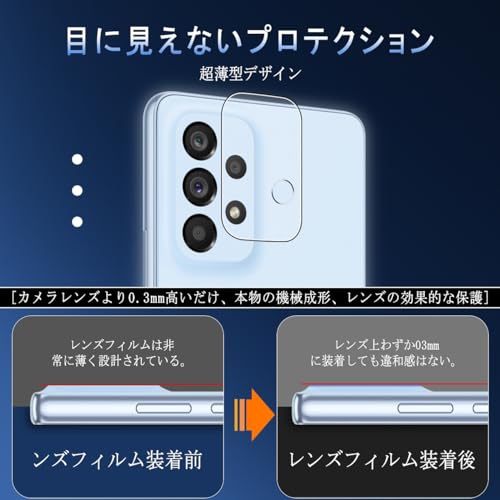 目に見えないプロテクション

超薄型デザイン

[カメラレンズより0.3mm高いだけ、本物の機械成形、レンズの効果的な保護]

レンズフィルムは非常に薄く設計されている。

ンズフィルム装着前

レンズ上わずか03mmに装着しても違和感はない。

レンズフィルム装着後