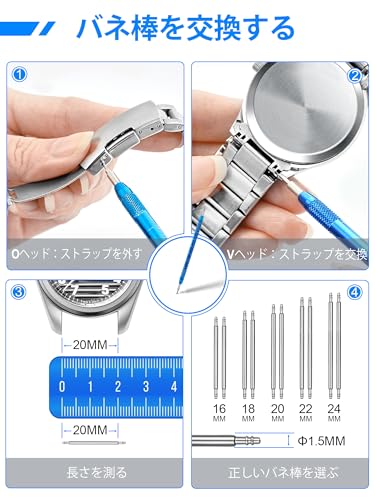 バネ棒を交換する

1
Oヘッド：ストラップを外す

2
Vヘッド：ストラップを交換

3
5
20MM
0 1 2 3 4
20MM
長さを測る

4
16 MM
18 MM
20 MM
22 MM
24 MM
Φ1.5MM
正しいバネ棒を選ぶ