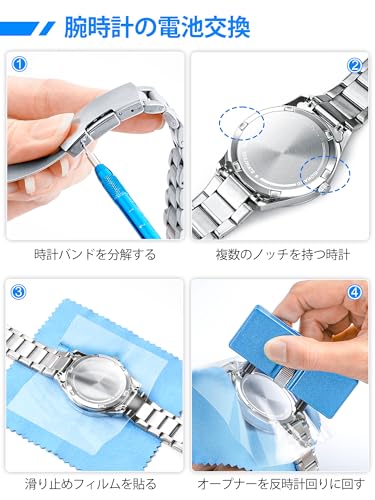 腕時計の電池交換

①

時計バンドを分解する

②

複数のノッチを持つ時計

③

滑り止めフィルムを貼る

④

オープナーを反時計回りに回す