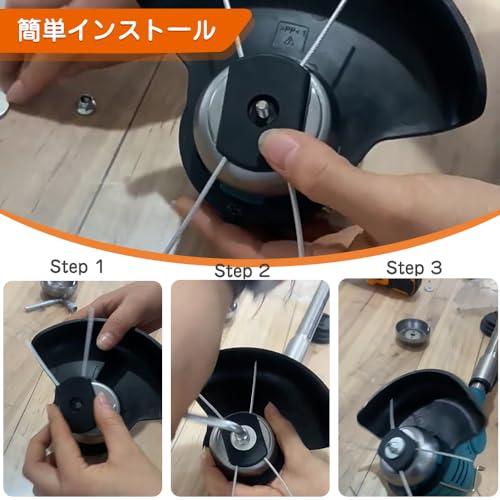 簡単インストール

>PP<

Step 1

Step 2

Step 3