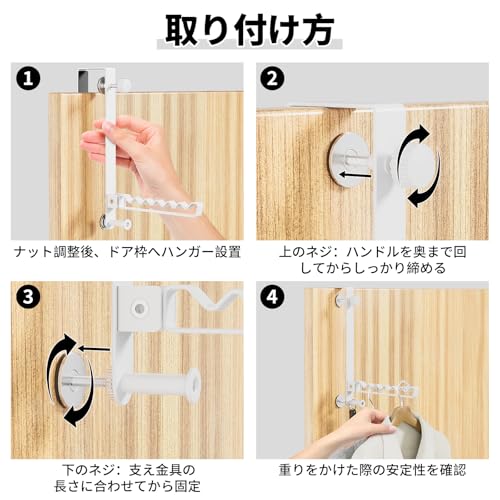 取り付け方

1

ナット調整後、ドア枠へハンガー設置

2

上のネジ：ハンドルを奥まで回してからしっかり締める

3

下のネジ：支え金具の長さに合わせてから固定

4

重りをかけた際の安定性を確認