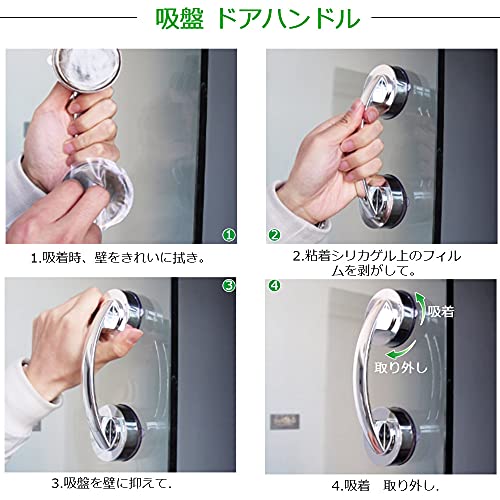 吸盤 ドアハンドル

1

1.吸着時、壁をきれいに拭き。

2

2.粘着シリカゲル上のフィルムを剥がして。

3

3.吸盤を壁に抑えて.

4

吸着

取り外し

4.吸着　取り外し.