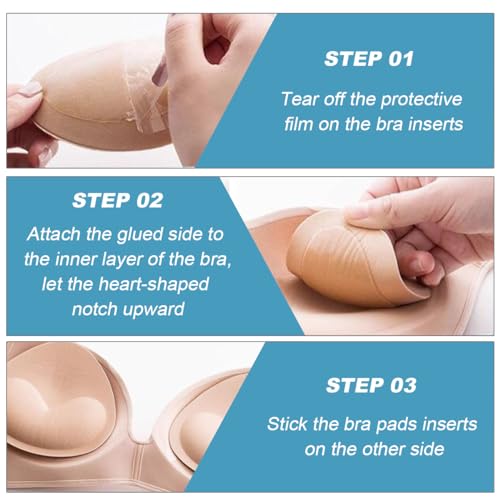 STEP 01

Tear off the protective film on the bra inserts

STEP 02

Attach the glued side to the inner layer of the bra, let the heart-shaped notch upward

STEP 03

Stick the bra pads inserts on the other side