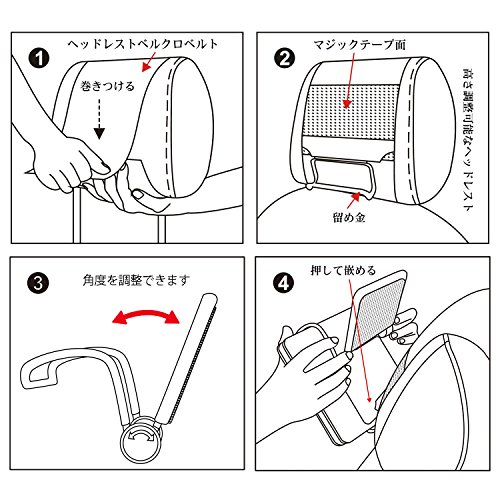 1
ヘッドレストベルクロベルト
巻きつける

2
マジックテープ面
高さ調整可能なヘッドレスト
留め金

3
角度を調整できます

4
押して嵌める