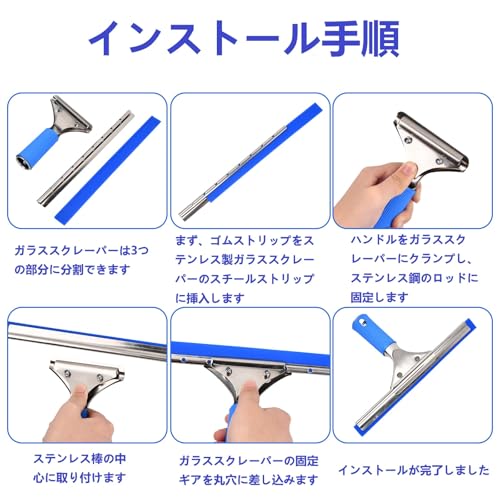 インストール手順

ガラススクレーパーは3つの部分に分割できます

まず、ゴムストリップをステンレス製ガラススクレーパーのスチールストリップに挿入します

ハンドルをガラススクレーパーにクランプし、ステンレス鋼のロッドに固定します

ステンレス棒の中心に取り付けます

ガラススクレーパーの固定ギアを丸穴に差し込みます

インストールが完了しました