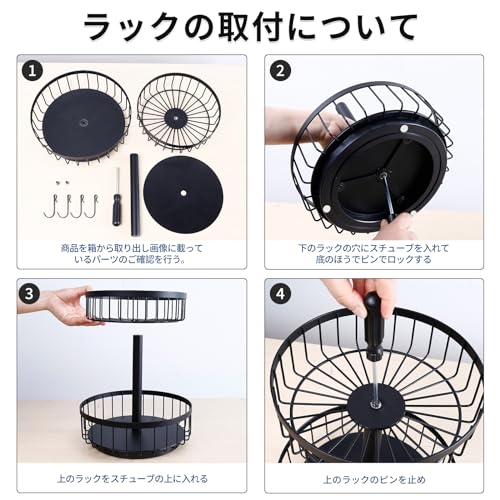 ラックの取付について

1

商品を箱から取り出し画像に載っているパーツのご確認を行う。

2

下のラックの穴にスチューブを入れて底のほうでピンでロックする

3

上のラックをスチューブの上に入れる

4

上のラックのピンを止め