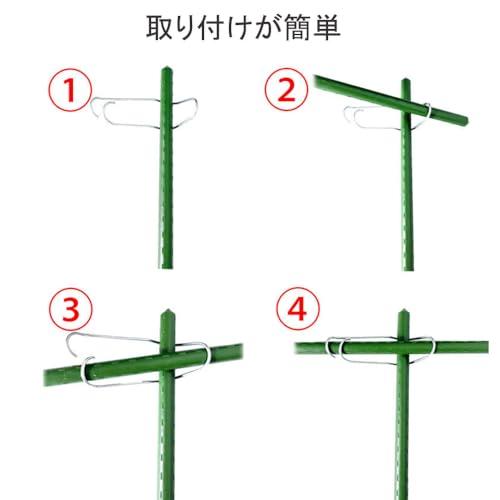 取り付けが簡単

①

②

③

④