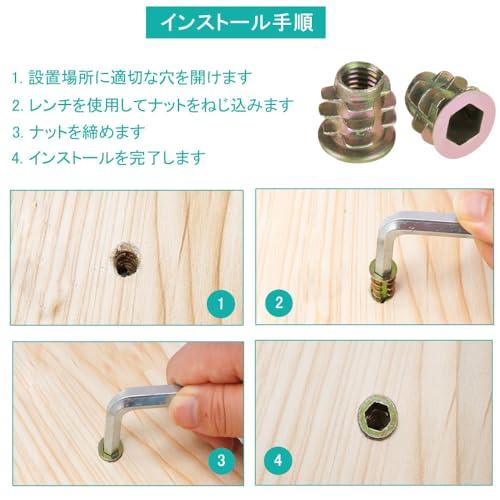 インストール手順

1. 設置場所に適切な穴を開けます
2. レンチを使用してナットをねじ込みます
3. ナットを締めます
4. インストールを完了します

1

2

3

4