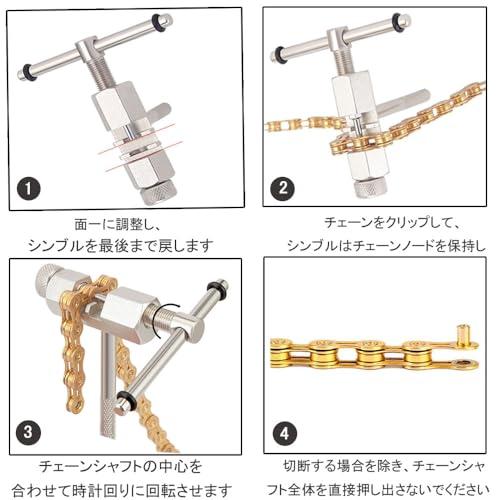 1

面一に調整し、
シンブルを最後まで戻します

2

チェーンをクリップして、
シンブルはチェーンノードを保持し

3

チェーンシャフトの中心を
合わせて時計回りに回転させます

4

切断する場合を除き、チェーンシャフト全体を直接押し出さないでください