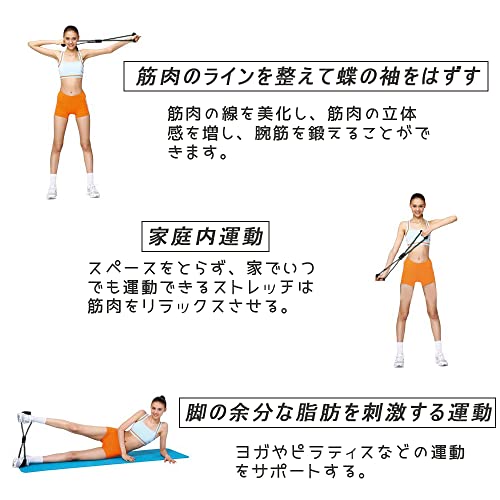 筋肉のラインを整えて蝶の袖をはずす

筋肉の線を美化し、筋肉の立体感を増し、腕筋を鍛えることができます。

家庭内運動

スペースをとらず、家でいつでも運動できるストレッチは筋肉をリラックスさせる。

脚の余分な脂肪を刺激する運動

ヨガやピラティスなどの運動をサポートする。