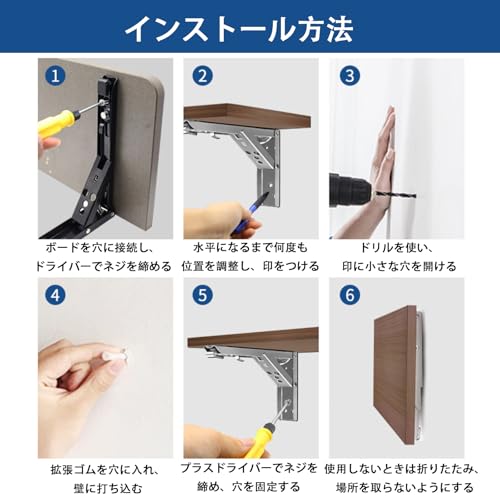 インストール方法

1
ボードを穴に接続し、ドライバーでネジを締める

2
水平になるまで何度も位置を調整し、印をつける

3
ドリルを使い、印に小さな穴を開ける

4
拡張ゴムを穴に入れ、壁に打ち込む

5
プラスドライバーでネジを締め、穴を固定する

6
使用しないときは折りたたみ、場所を取らないようにする