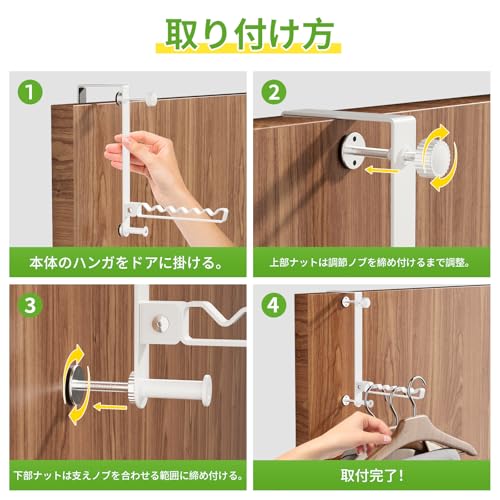 取り付け方

1
本体のハンガをドアに掛ける。

2
上部ナットは調節ノブを締め付けるまで調整。

3
下部ナットは支えノブを合わせる範囲に締め付ける。

4
取付完了!