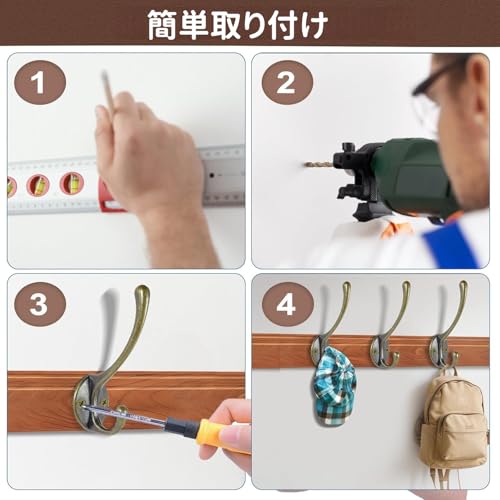 簡単取り付け

1

2

3

4