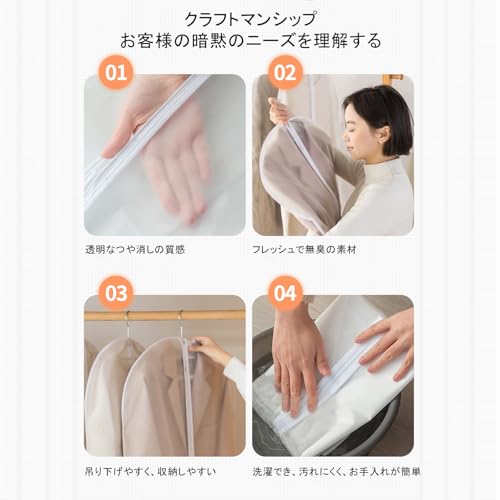 クラフトマンシップ
お客様の暗黙のニーズを理解する

01

透明なつや消しの質感

02

フレッシュで無臭の素材

03

吊り下げやすく、収納しやすい

04

洗濯でき、汚れにくく、お手入れが簡単