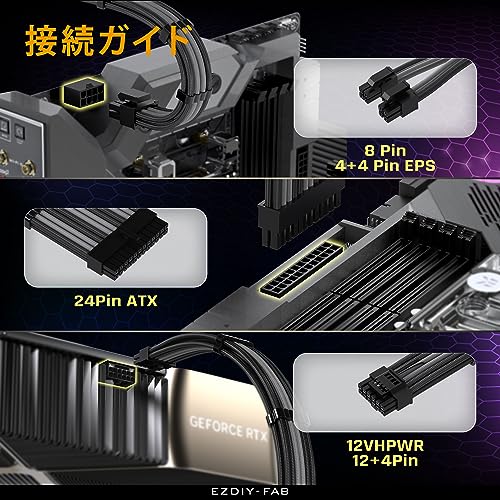 接続ガイド

8 Pin
4+4 Pin EPS

24Pin ATX

GEFORCE RTX

12VHPWR
12+4Pin

EZDIY-FAB