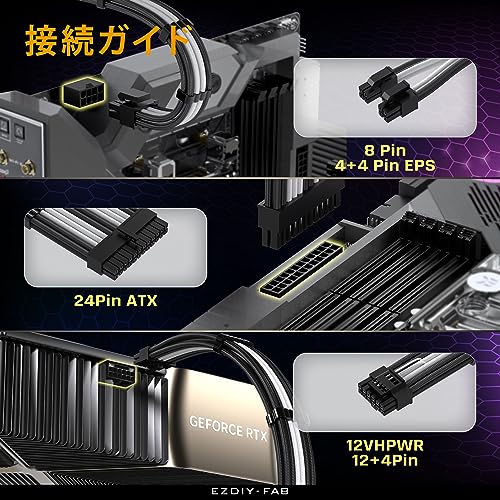 接続ガイド

8 Pin
4+4 Pin EPS

24Pin ATX

GEFORCE RTX

12VHPWR
12+4Pin

EZDIY-FAB