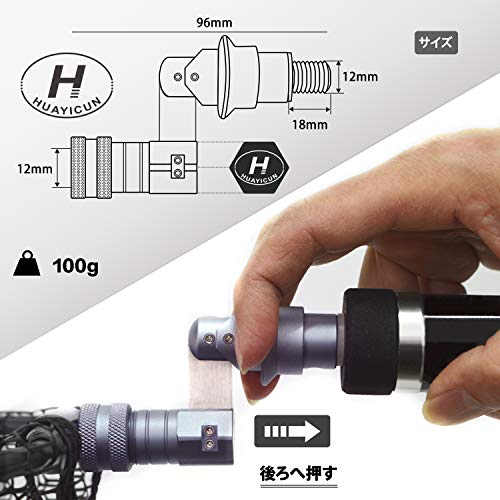 96mm

サイズ

H
HUAYICUN

12mm

18mm

12mm

H
HUAYICUN

100g

後ろへ押す