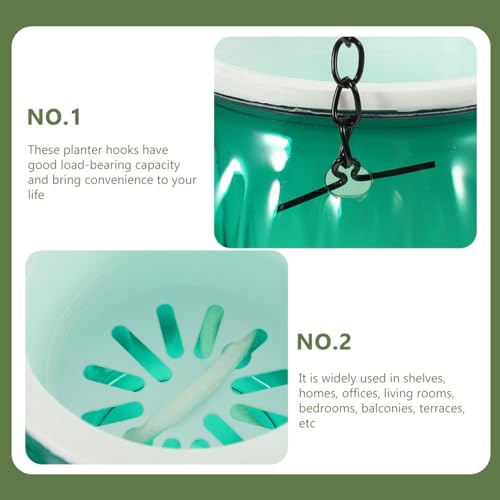 NO.1

These planter hooks have good load-bearing capacity and bring convenience to your life

NO.2

It is widely used in shelves, homes, offices, living rooms, bedrooms, balconies, terraces, etc