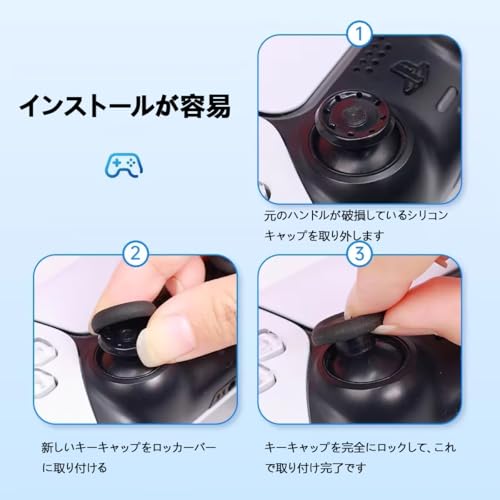 インストールが容易

1

元のハンドルが破損しているシリコンキャップを取り外します

2

新しいキーキャップをロッカーバーに取り付ける

3

キーキャップを完全にロックして、これで取り付け完了です