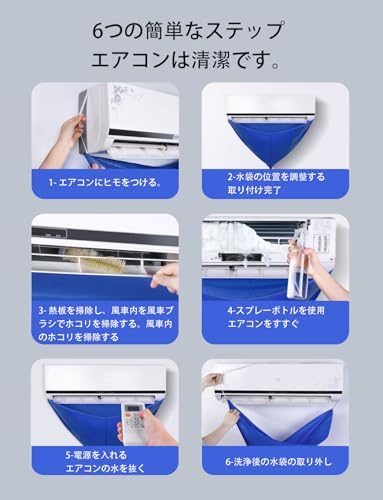 6つの簡単なステップ
エアコンは清潔です。

1- エアコンにヒモをつける。

2-水袋の位置を調整する
取り付け完了

3- 熱板を掃除し、風車内を風車ブラシでホコリを掃除する。風車内のホコリを掃除する

4-スプレーボトルを使用
エアコンをすすぐ

5-電源を入れる
エアコンの水を抜く

6-洗浄後の水袋の取り外し