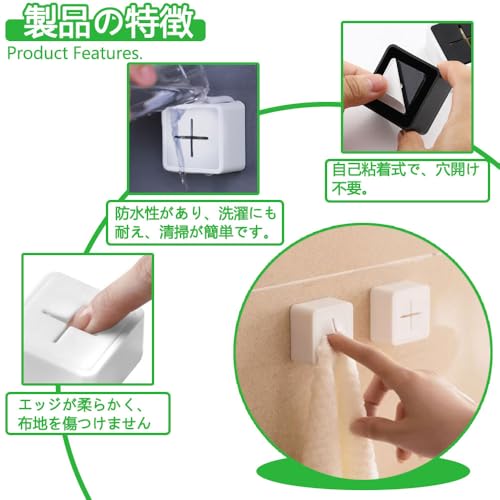 製品の特徴
Product Features.

自己粘着式で、穴開け不要。

防水性があり、洗濯にも耐え、清掃が簡単です。

エッジが柔らかく、布地を傷つけません