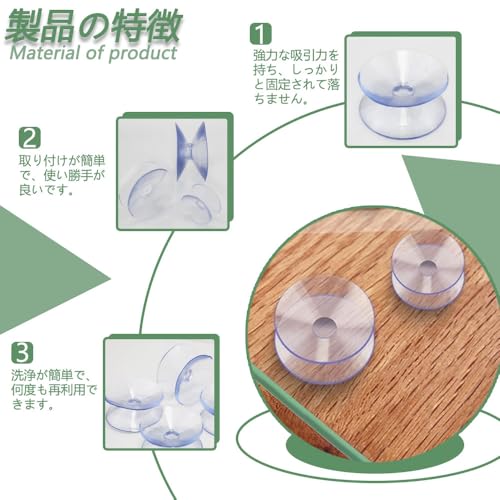 製品の特徴
Material of product

1
強力な吸引力を持ち、しっかりと固定されて落ちません。

2
取り付けが簡単で、使い勝手が良いです。

3
洗浄が簡単で、何度も再利用できます。