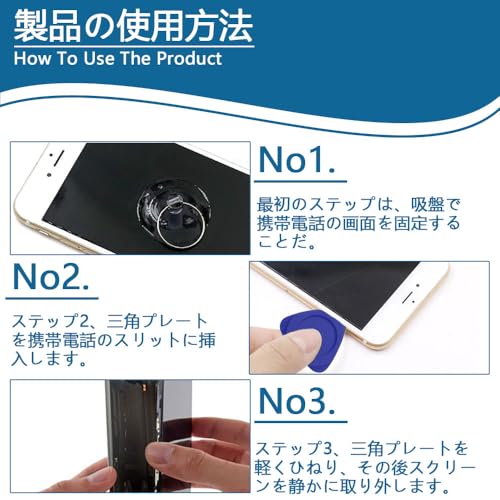 製品の使用方法
How To Use The Product

No1.

最初のステップは、吸盤で携帯電話の画面を固定することだ。

No2.

ステップ2、三角プレートを携帯電話のスリットに挿入します。

No3.

ステップ3、三角プレートを軽くひねり、その後スクリーンを静かに取り外します。