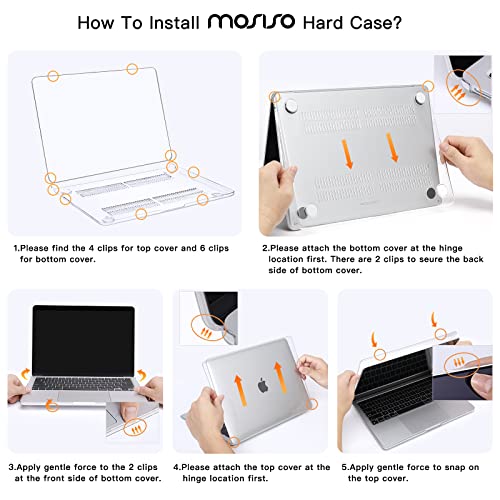 How To Install MOSISO Hard Case?

1.Please find the 4 clips for top cover and 6 clips for bottom cover.

2.Please attach the bottom cover at the hinge location first. There are 2 clips to seure the back side of bottom cover.

3.Apply gentle force to the 2 clips at the front side of bottom cover.

4.Please attach the top cover at the hinge location first.

5.Apply gentle force to snap on the top cover.