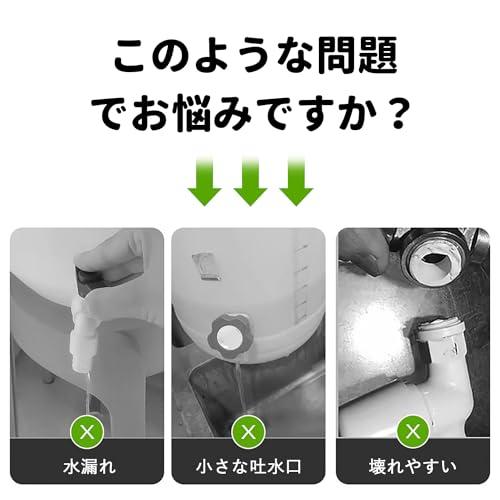 このような問題
でお悩みですか？

水漏れ

小さな吐水口

壊れやすい