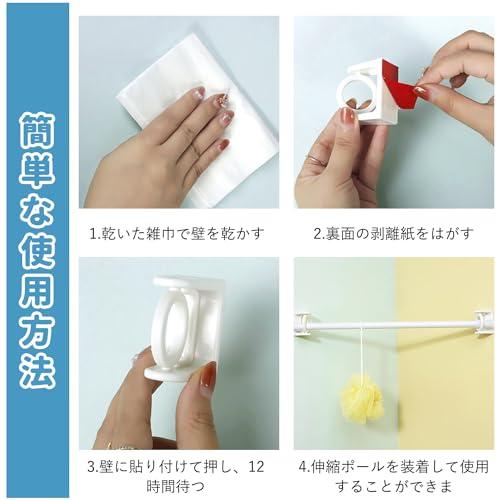 簡単な使用方法

1.乾いた雑巾で壁を乾かす

2.裏面の剥離紙をはがす

3.壁に貼り付けて押し、12時間待つ

4.伸縮ポールを装着して使用することができま