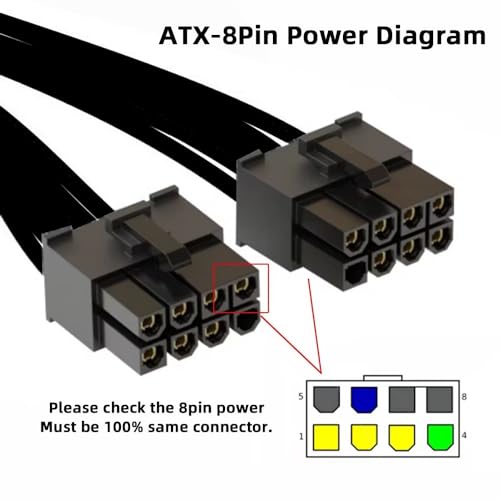 ATX-8Pin Power Diagram

Please check the 8pin power
Must be 100% same connector.

5
8
1
4