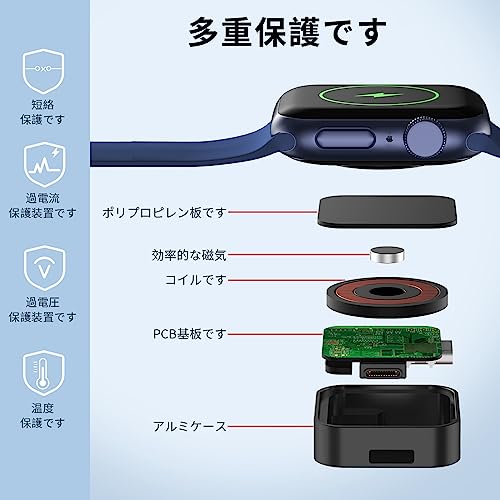 多重保護です

短絡
保護です

過電流
保護装置です

過電圧
保護装置です

温度
保護です

ポリプロピレン板です

効率的な磁気

コイルです

PCB基板です

アルミケース