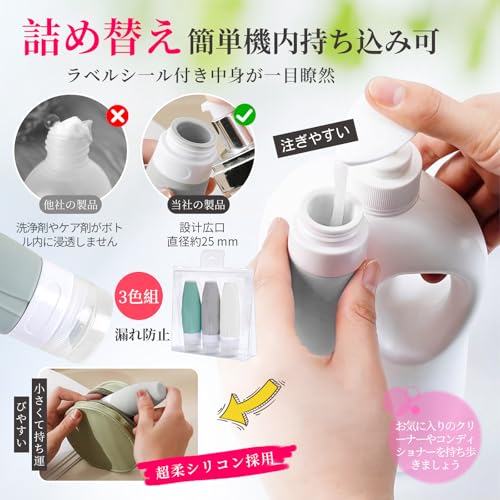 詰め替え 簡単機内持ち込み可

ラベルシール付き中身が一目瞭然

注ぎやすい

他社の製品

洗浄剤やケア剤がボトル内に浸透しません

当社の製品

設計広口
直径約25 mm

3色組

漏れ防止

小さくて持ち運びやすい

超柔シリコン採用

お気に入りのクリーナーやコンディショナーを持ち歩きましょう