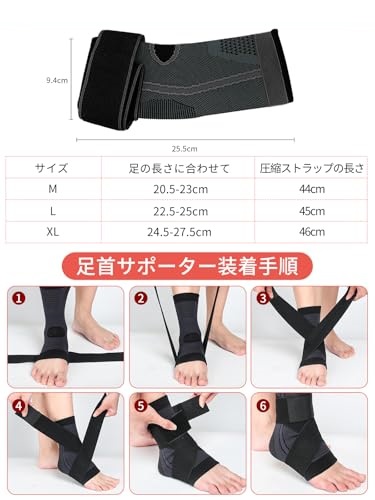 9.4cm

25.5cm

| サイズ | 足の長さに合わせて | 圧縮ストラップの長さ |
|---|---|---|
| M | 20.5-23cm | 44cm |
| L | 22.5-25cm | 45cm |
| XL | 24.5-27.5cm | 46cm |

足首サポーター装着手順

1

2

3

4

5

6