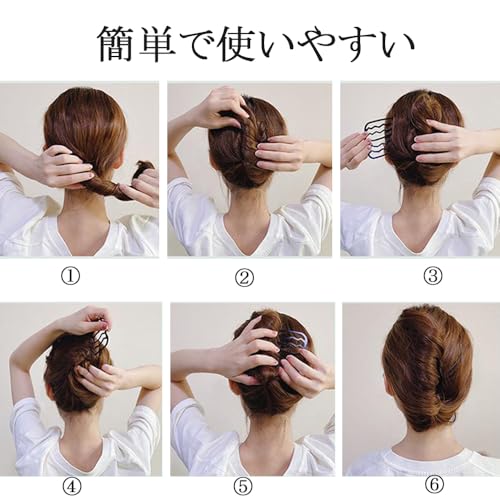 簡単で使いやすい

①

②

③

④

⑤

⑥