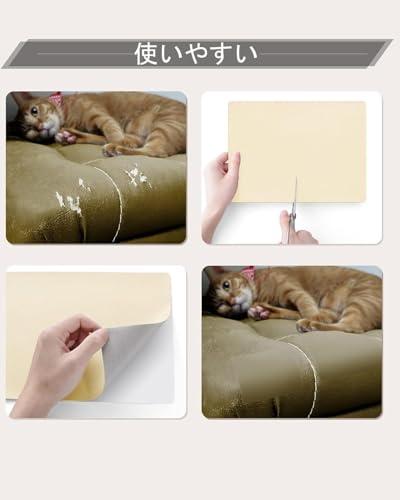 使いやすい