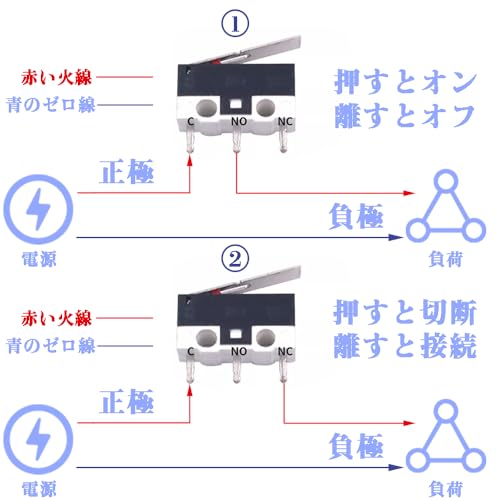 ①

赤い火線
青のゼロ線

押すとオン
離すとオフ

C NO NC

正極

負極

電源

負荷

②

赤い火線
青のゼロ線

押すと切断
離すと接続

C NO NC

正極

負極

電源

負荷