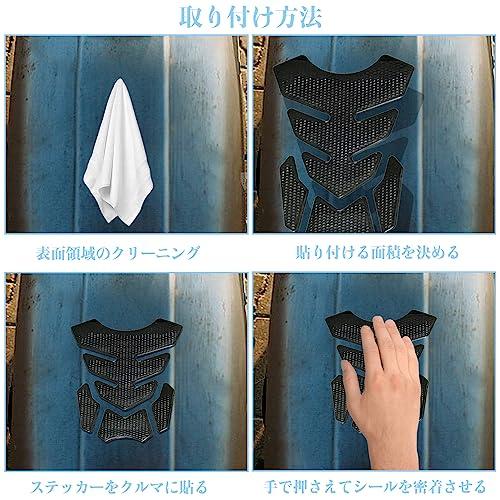 取り付け方法

表面領域のクリーニング

貼り付ける面積を決める

ステッカーをクルマに貼る

手で押さえてシールを密着させる