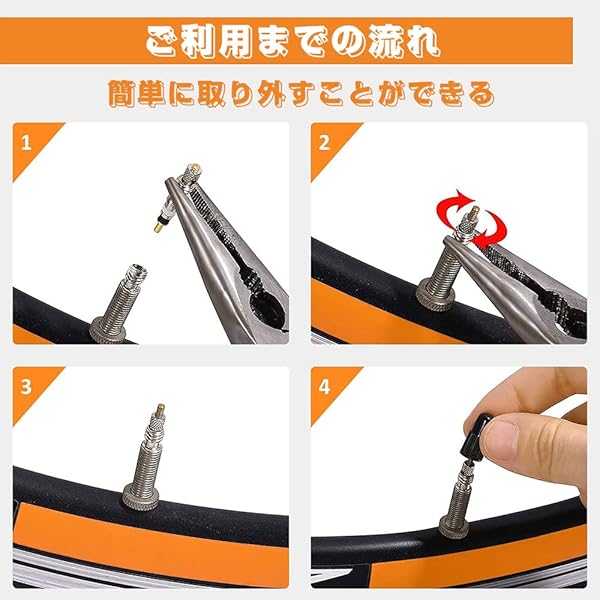 ご利用までの流れ

簡単に取り外すことができる

1

2

3

4