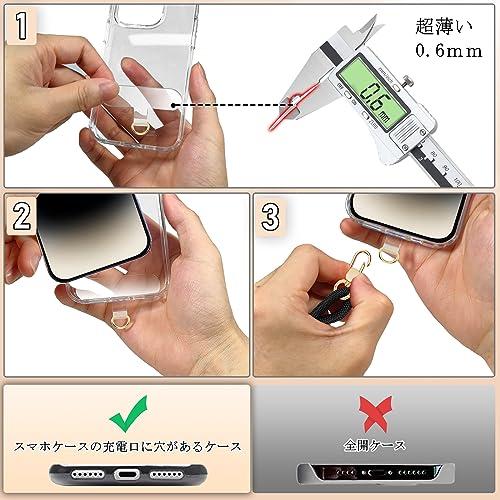 1

超薄い
0.6mm

0.6 mm

2

3

スマホケースの充電口に穴があるケース

全開ケース