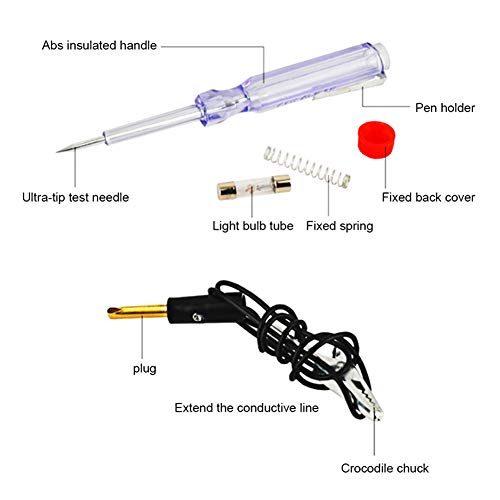 Abs insulated handle

Pen holder

Ultra-tip test needle

Fixed back cover

Light bulb tube

Fixed spring

plug

Extend the conductive line

Crocodile chuck