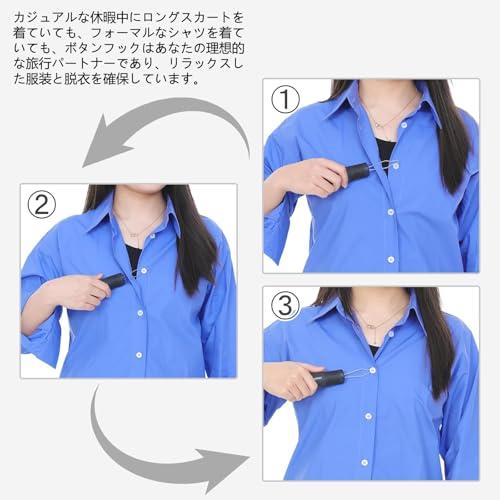 カジュアルな休暇中にロングスカートを着ていても、フォーマルなシャツを着ていても、ボタンフックはあなたの理想的な旅行パートナーであり、リラックスした服装と脱衣を確保しています。

①

②

③