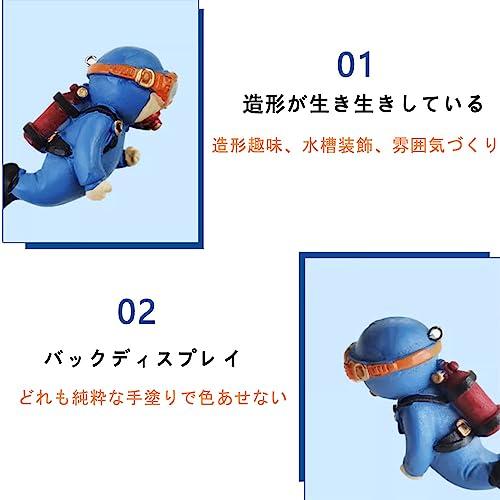 01

造形が生き生きしている

造形趣味、水槽装飾、雰囲気づくり

02

バックディスプレイ

どれも純粋な手塗りで色あせない