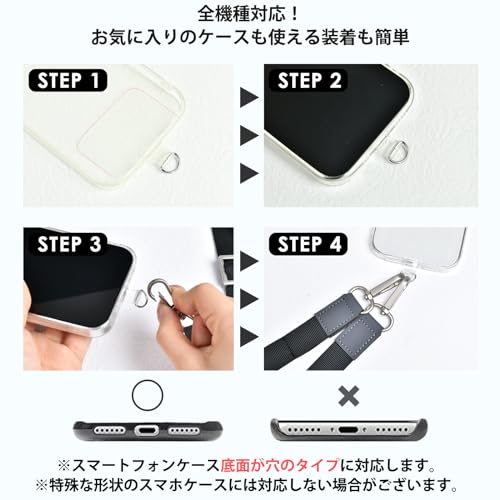 全機種対応！
お気に入りのケースも使える装着も簡単

STEP 1

STEP 2

STEP 3

STEP 4

○

×

※スマートフォンケース底面が穴のタイプに対応します。
※特殊な形状のスマホケースには対応しない場合がございます。