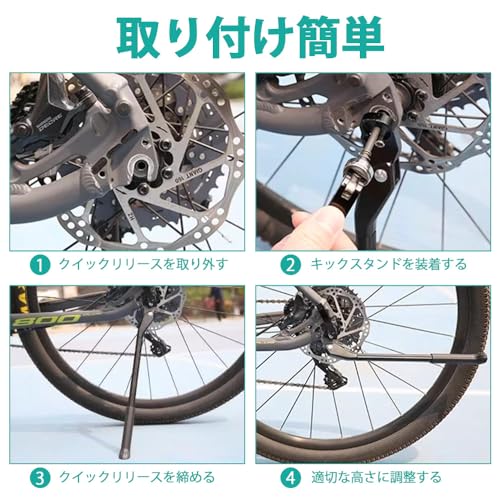 取り付け簡単

DEORE

GIANT 160

1 クイックリリースを取り外す

2 キックスタンドを装着する

800

3 クイックリリースを締める

4 適切な高さに調整する