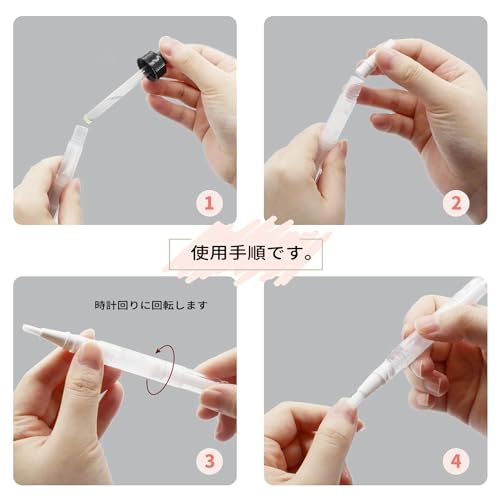 1

2

使用手順です。

時計回りに回転します

3

4