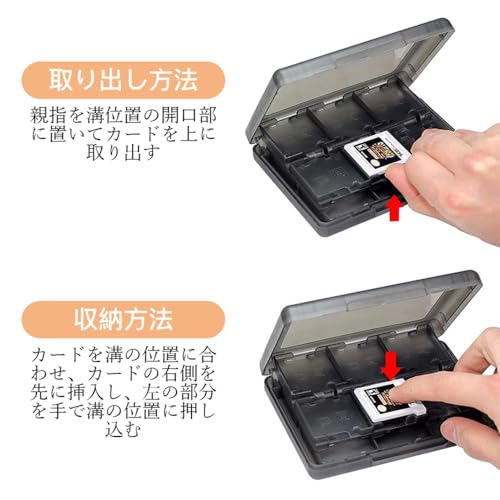 取り出し方法

親指を溝位置の開口部に置いてカードを上に取り出す

収納方法

カードを溝の位置に合わせ、カードの右側を先に挿入し、左の部分を手で溝の位置に押し込む