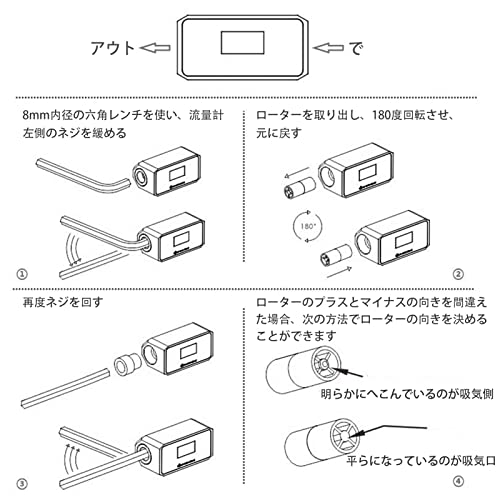 アウト で

8mm内径の六角レンチを使い、流量計左側のネジを緩める

①

ローターを取り出し、180度回転させ、元に戻す

180°

②

再度ネジを回す

③

ローターのプラスとマイナスの向きを間違えた場合、次の方法でローターの向きを決めることができます

明らかにへこんでいるのが吸気側

平らになっているのが吸気口

④